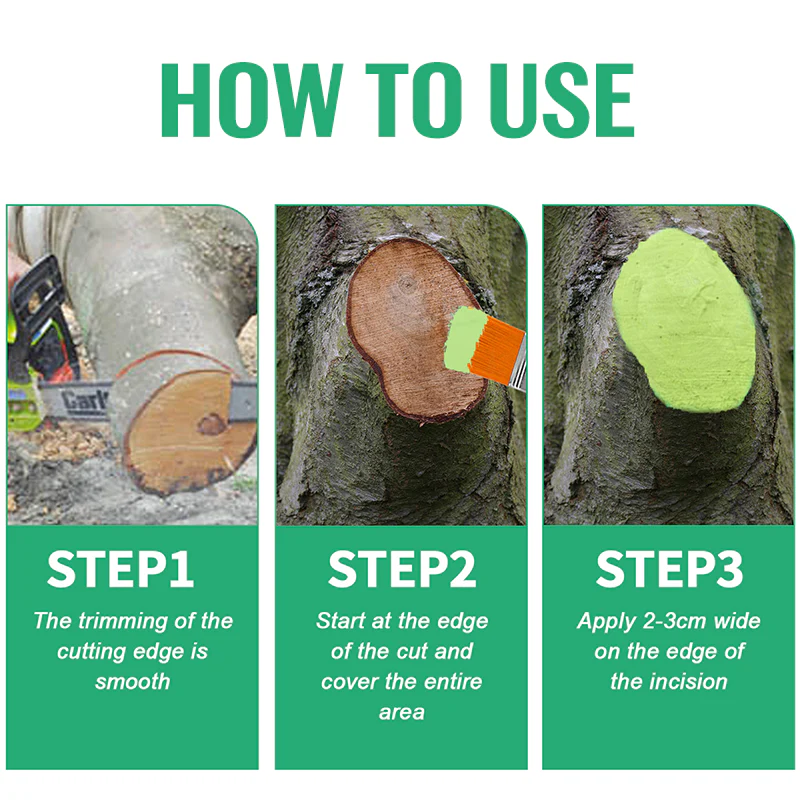 HOW TO USE

Carl

STEP1
The trimming of the cutting edge is smooth

STEP2
Start at the edge of the cut and cover the entire area

STEP3
Apply 2-3cm wide on the edge of the incision