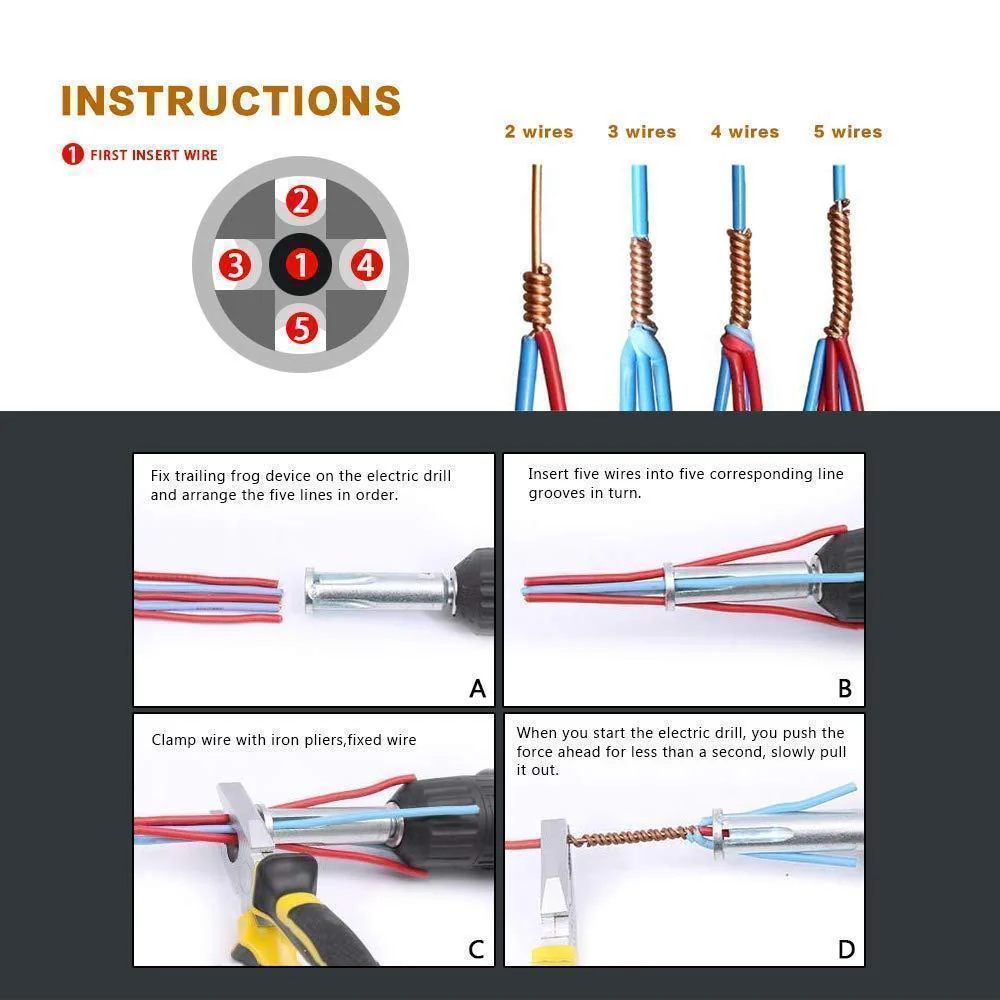 INSTRUCTIONS

1 FIRST INSERT WIRE

2
3
1
4
5

2 wires 3 wires 4 wires 5 wires

Fix trailing frog device on the electric drill and arrange the five lines in order.

A

Insert five wires into five corresponding line grooves in turn.

B

Clamp wire with iron pliers,fixed wire

C

When you start the electric drill, you push the force ahead for less than a second, slowly pull it out.

D